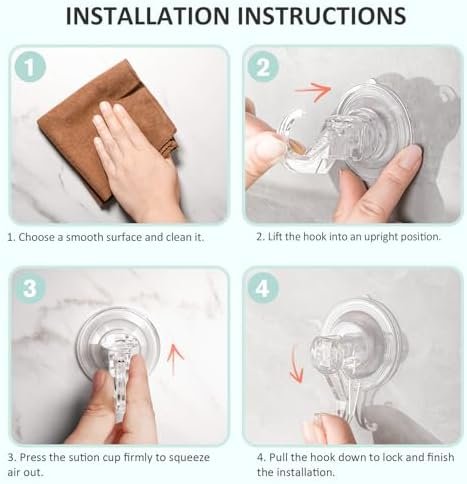 INSTALLATION INSTRUCTIONS

1

1. Choose a smooth surface and clean it.

2

2. Lift the hook into an upright position.

3

3. Press the sution cup firmly to squeeze air out.

4

4. Pull the hook down to lock and finish the installation.