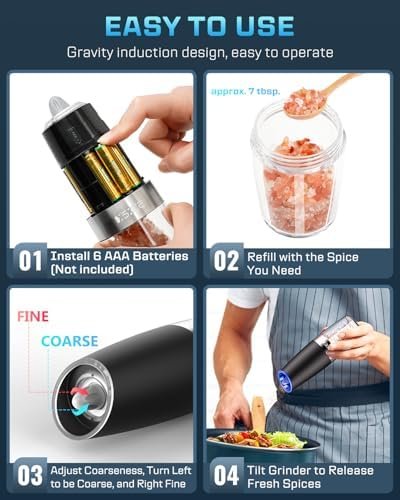 EASY TO USE

Gravity induction design, easy to operate

01 Install 6 AAA Batteries (Not included)

approx. 7 tbsp.

02 Refill with the Spice You Need

FINE

COARSE

03 Adjust Coarseness, Turn Left to be Coarse, and Right Fine

04 Tilt Grinder to Release Fresh Spices