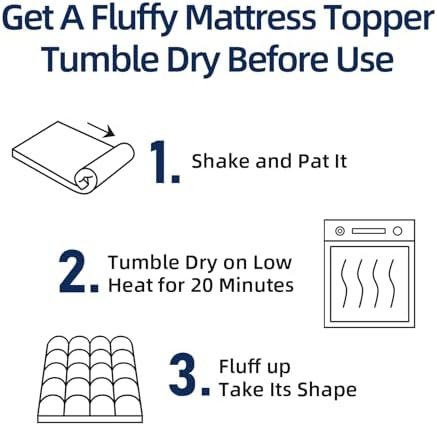 Get A Fluffy Mattress Topper Tumble Dry Before Use

1. Shake and Pat It

2. Tumble Dry on Low Heat for 20 Minutes

3. Fluff up Take Its Shape